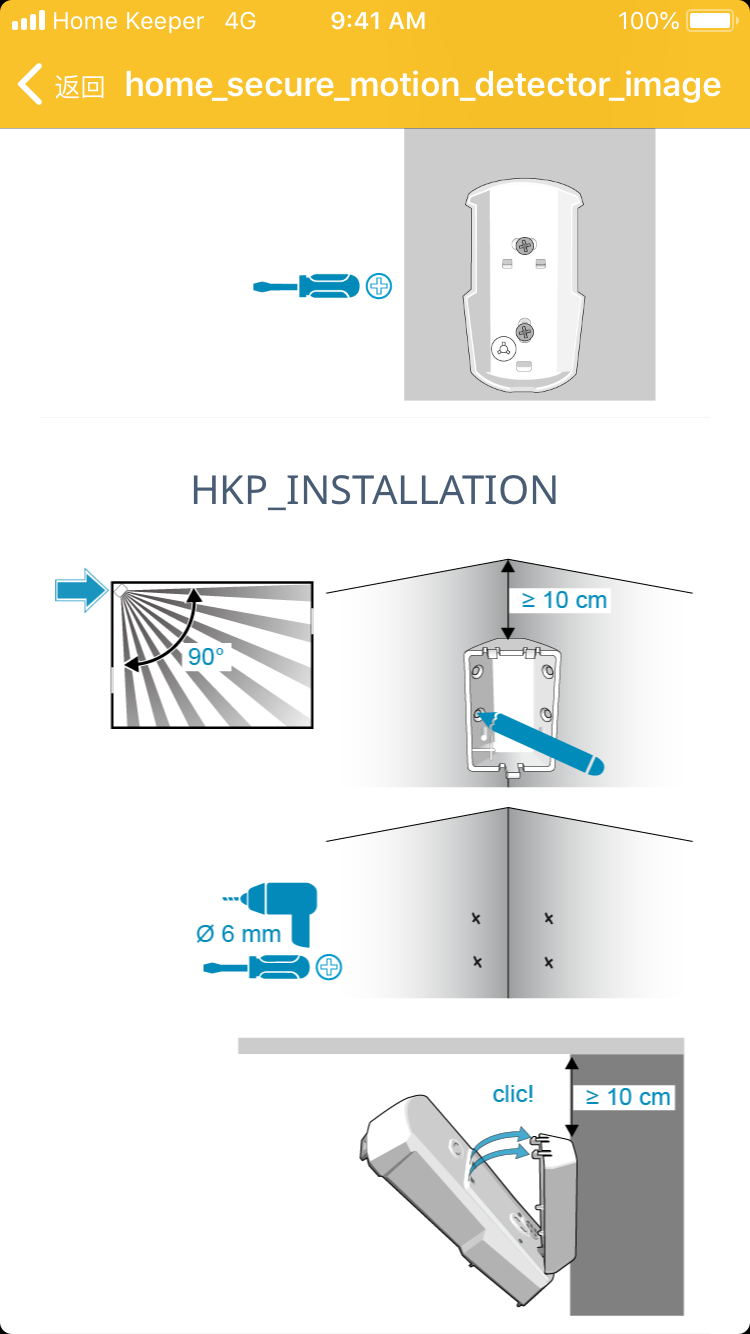 Home Keeper 4G 9:41 AM 100%

返回 home_secure_motion_detector_image

HKP_INSTALLATION

90°

≥ 10 cm

Ø 6 mm

clic!

≥ 10 cm